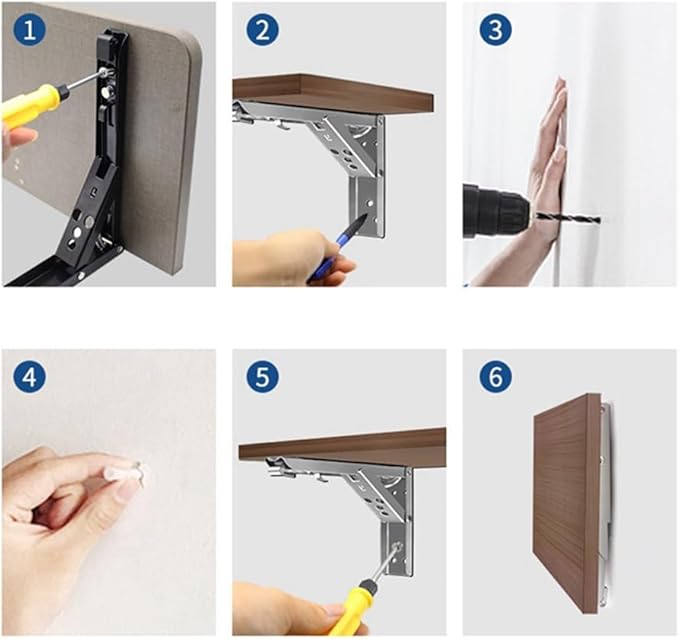 1

2

3

4

5

6