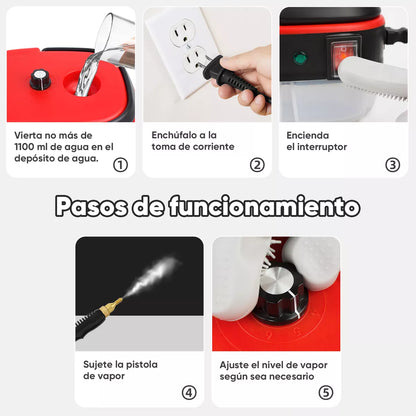 Vierta no más de 1100 ml de agua en el depósito de agua.

①

Enchúfalo a la toma de corriente

②

Encienda el interruptor

③

Pasos de funcionamiento

Sujete la pistola de vapor

④

Ajuste el nivel de vapor según sea necesario

⑤