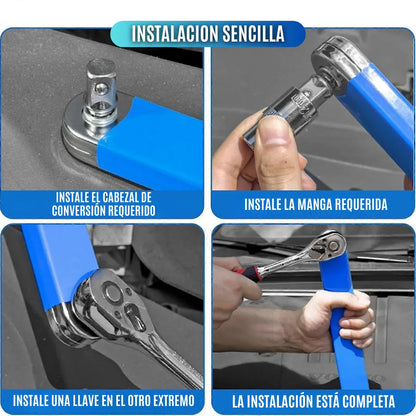 INSTALACION SENCILLA

INSTALE EL CABEZAL DE CONVERSIÓN REQUERIDO

INSTALE LA MANGA REQUERIDA

INSTALE UNA LLAVE EN EL OTRO EXTREMO

LA INSTALACIÓN ESTÁ COMPLETA