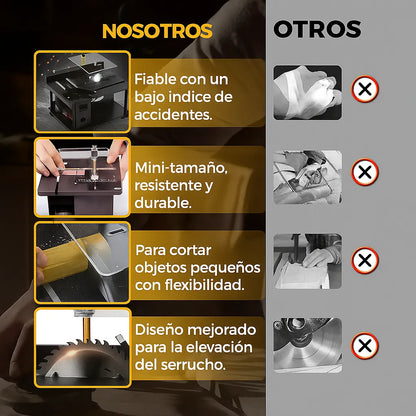 NOSOTROS

Fiable con un bajo indice de accidentes.

Mini-tamaño, resistente y durable.

Para cortar objetos pequeños con flexibilidad.

Diseño mejorado para la elevación del serrucho.

OTROS