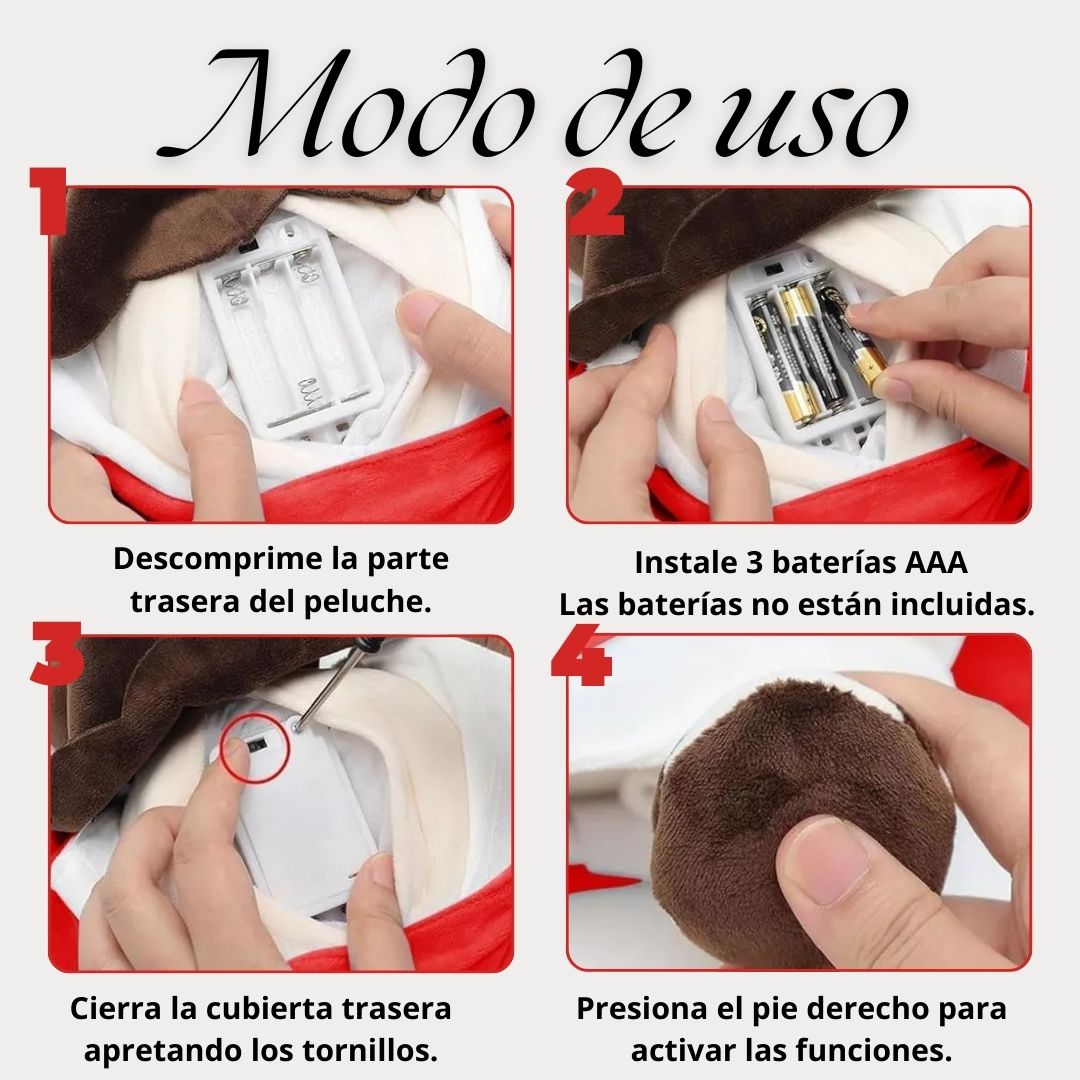 Modo de uso

1

Descomprime la parte trasera del peluche.

2

Instale 3 baterías AAA
Las baterías no están incluidas.

3

Cierra la cubierta trasera apretando los tornillos.

4

Presiona el pie derecho para activar las funciones.